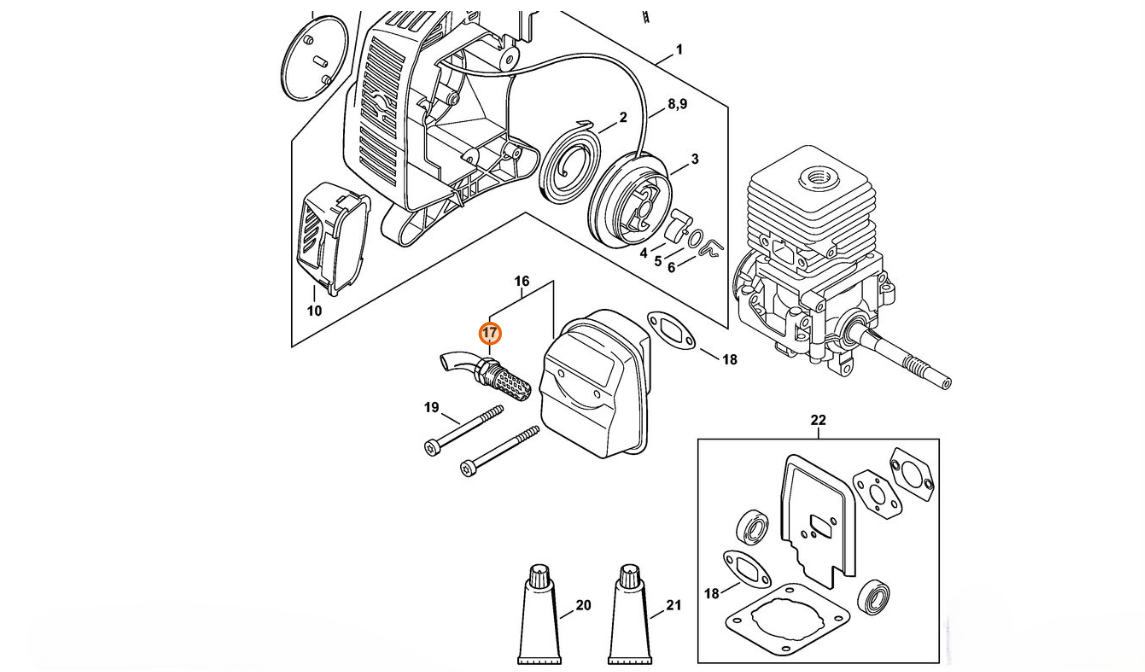 1
8,9
2
3
4
5
6
10
16
17
18
19
22
18
20
21